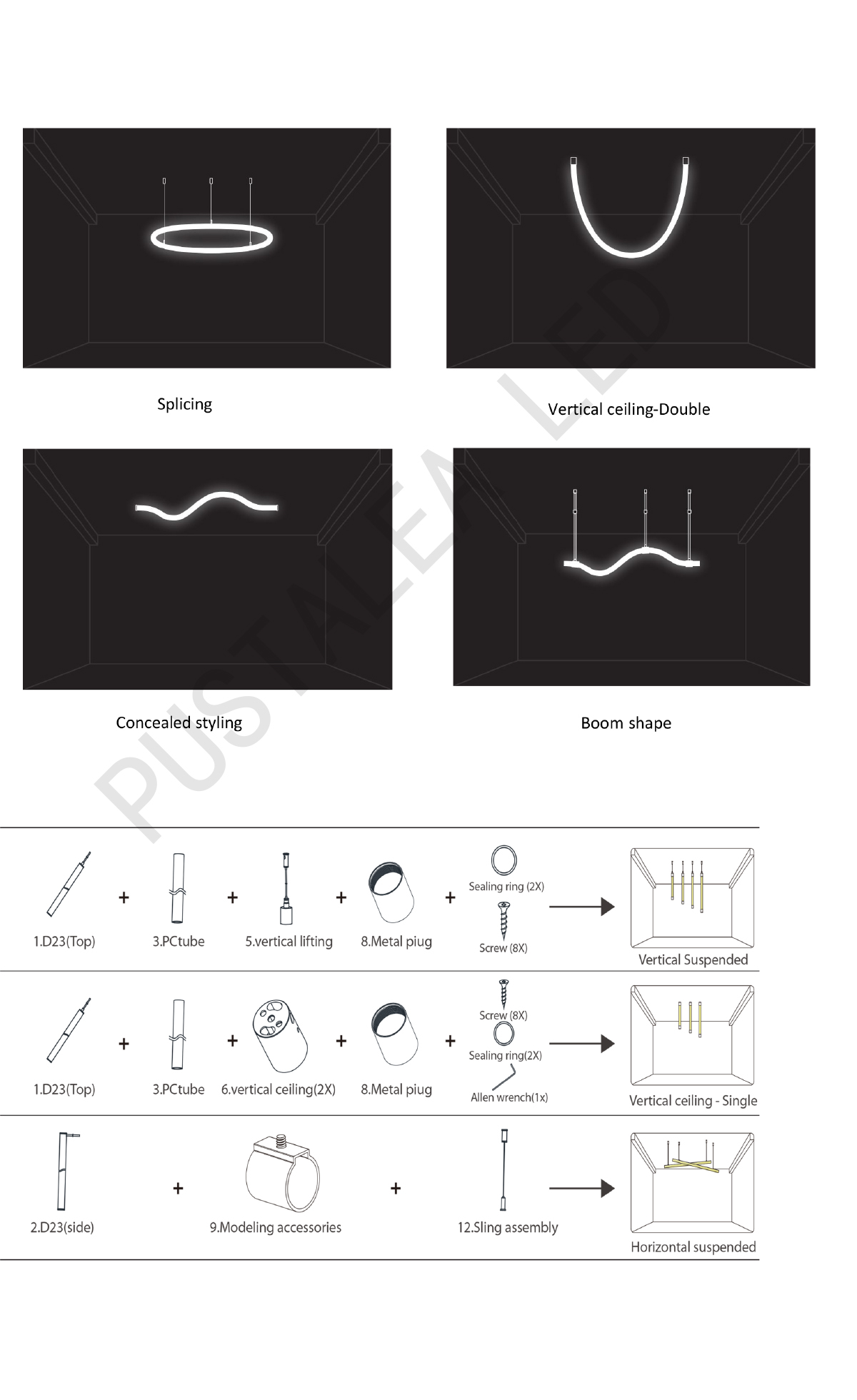 Splicing

Vertical ceiling-Double

Concealed styling

Boom shape

PUSTALEA LED

1.D23(Top) + 3.PCtube + 5.vertical lifting + 8.Metal piug + Sealing ring (2X) Screw (8X) Vertical Suspended

1.D23(Top) + 3.PCtube + 6.vertical ceiling(2X) + 8.Metal piug + Screw (8X) Sealing ring(2X) Allen wrench(1x) Vertical ceiling - Single

2.D23(side) + 9.Modeling accessories + 12.Sling assembly Horizontal suspended